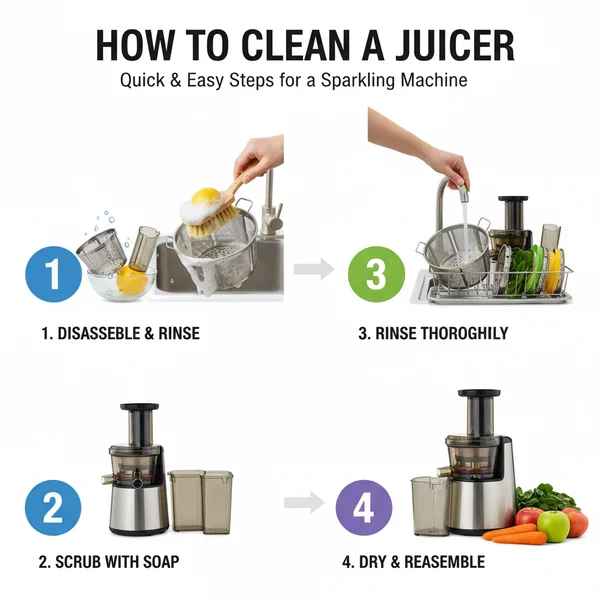 HOW TO CLEAN A JUICER

Quick & Easy Steps for a Sparkling Machine

1

1. DISASSEBLE & RINSE

3

3. RINSE THOROGHILY

2

2. SCRUB WITH SOAP

4

4. DRY & REASEMBLE