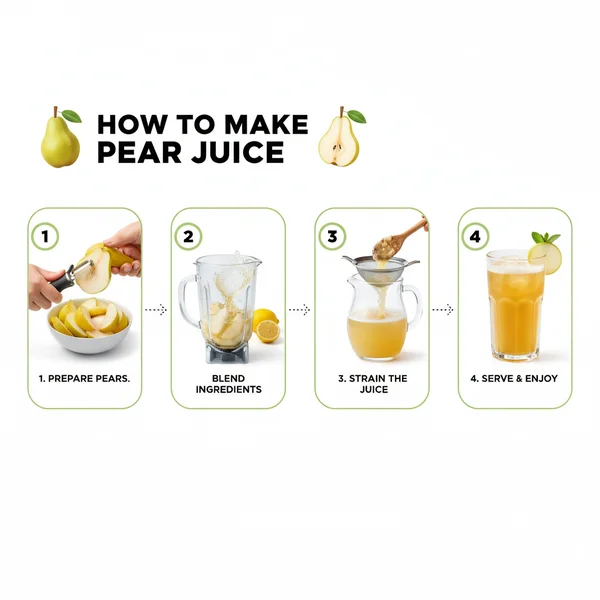 HOW TO MAKE PEAR JUICE

1

1. PREPARE PEARS.

2

BLEND INGREDIENTS

3

3. STRAIN THE JUICE

4

4. SERVE & ENJOY